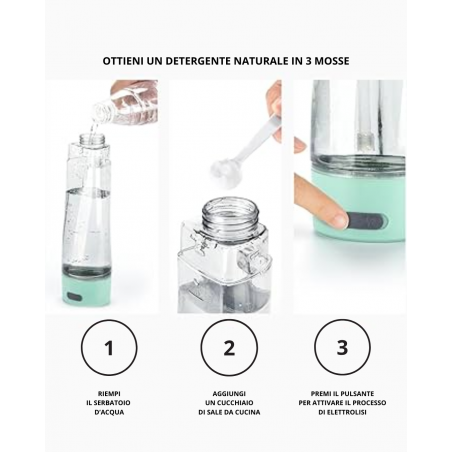 OTTIENI UN DETERGENTE NATURALE IN 3 MOSSE

1

RIEMPI IL SERBATOIO D'ACQUA

2

AGGIUNGI UN CUCCHIAIO DI SALE DA CUCINA

3

PREMI IL PULSANTE PER ATTIVARE IL PROCESSO DI ELETTROLISI